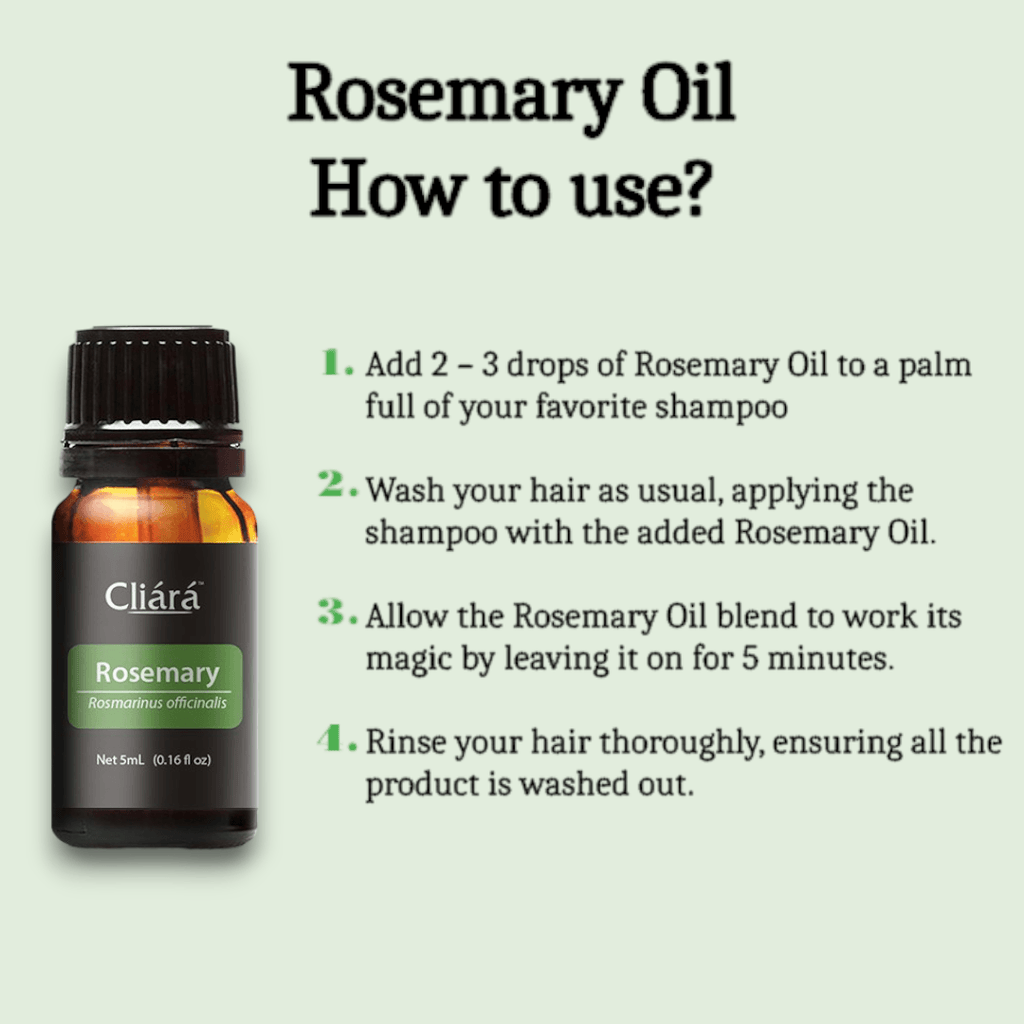 Rosemary Oil
How to use?

Cliárá™

Rosemary

Rosmarinus officinalis

Net 5mL (0.16 fl oz)

1. Add 2 – 3 drops of Rosemary Oil to a palm full of your favorite shampoo

2. Wash your hair as usual, applying the shampoo with the added Rosemary Oil.

3. Allow the Rosemary Oil blend to work its magic by leaving it on for 5 minutes.

4. Rinse your hair thoroughly, ensuring all the product is washed out.