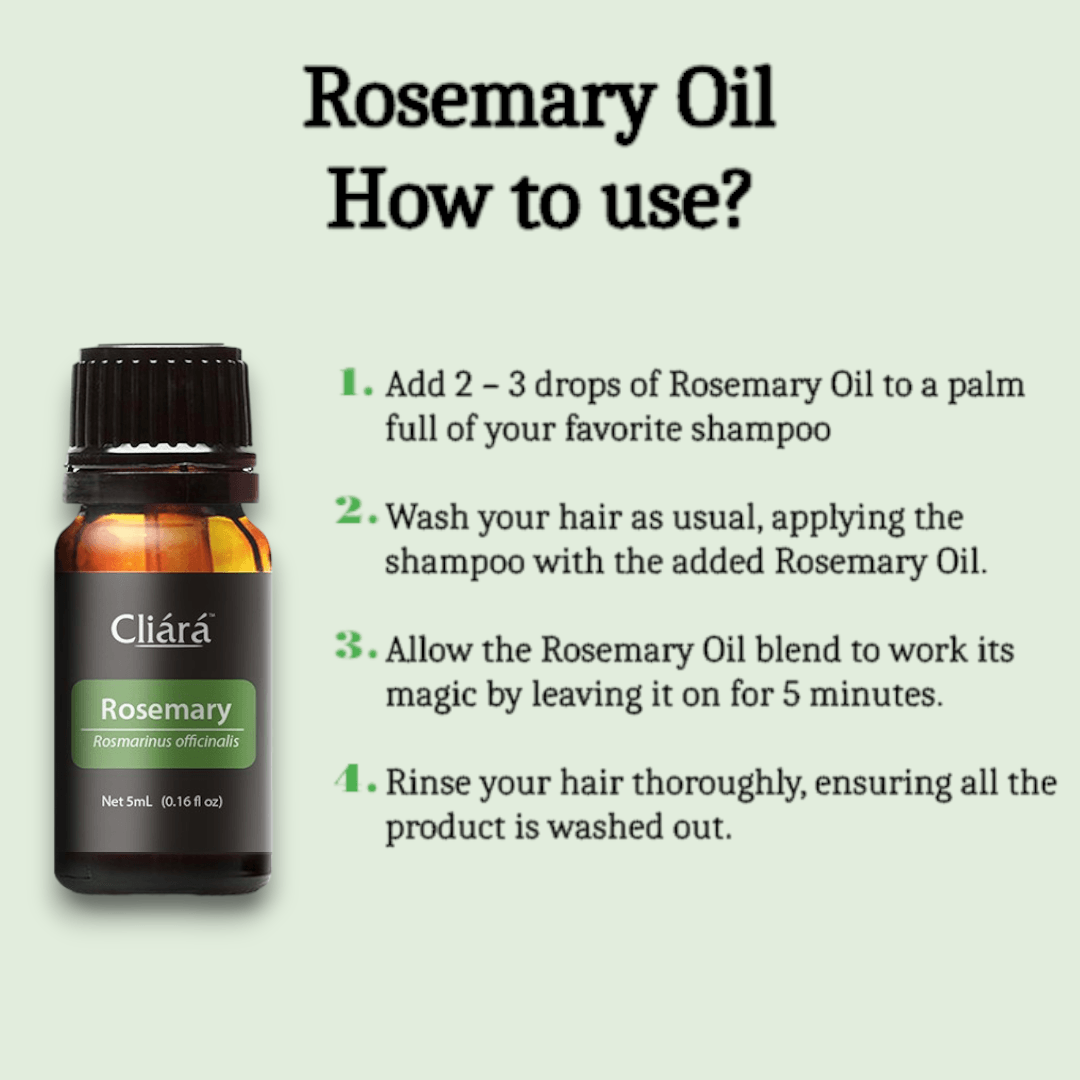 Rosemary Oil
How to use?

Cliárá™

Rosemary

Rosmarinus officinalis

Net 5mL (0.16 fl oz)

1. Add 2 – 3 drops of Rosemary Oil to a palm full of your favorite shampoo

2. Wash your hair as usual, applying the shampoo with the added Rosemary Oil.

3. Allow the Rosemary Oil blend to work its magic by leaving it on for 5 minutes.

4. Rinse your hair thoroughly, ensuring all the product is washed out.